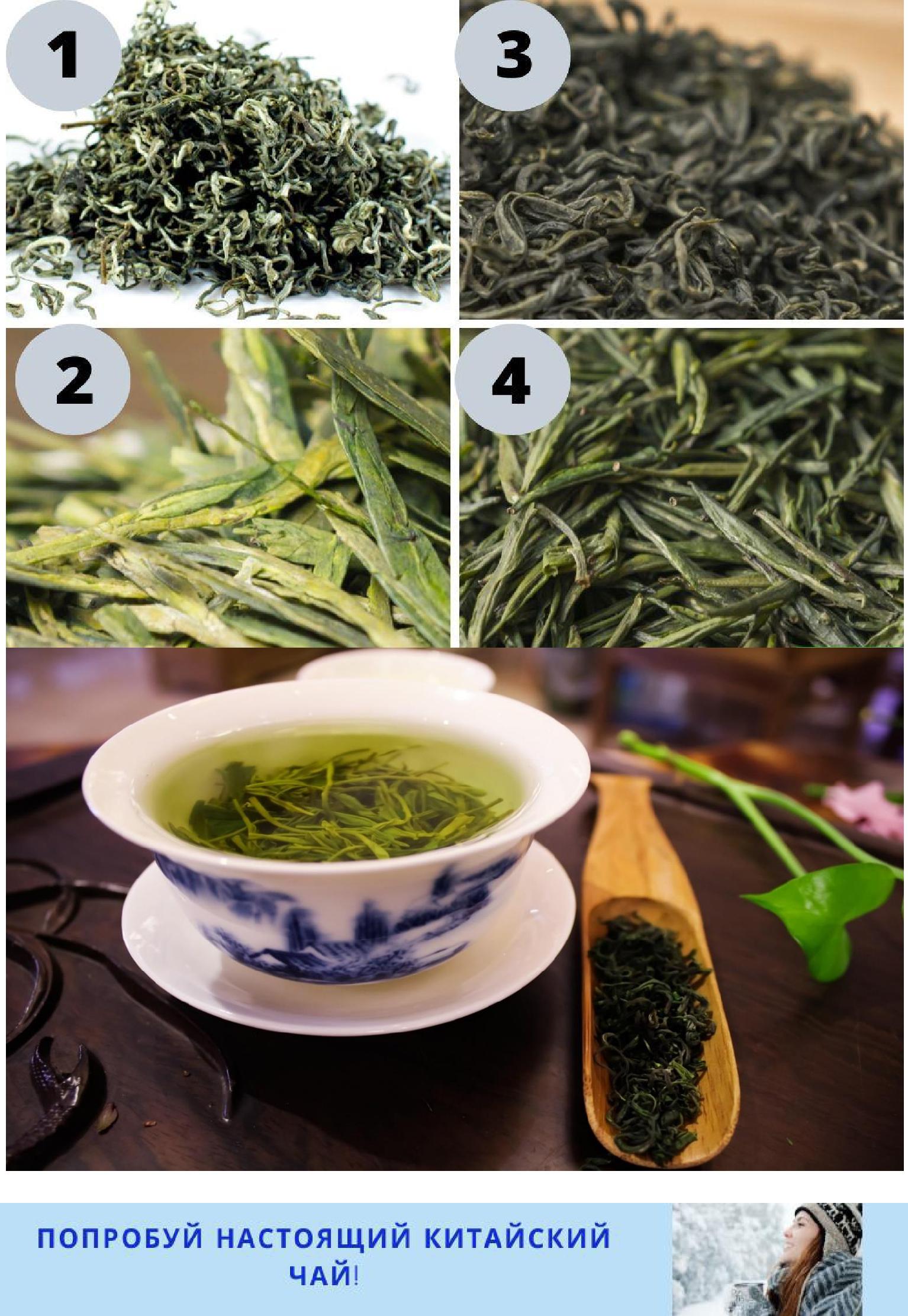 1

3

2

4

ПОПРОБУЙ НАСТОЯЩИЙ КИТАЙСКИЙ ЧАЙ!